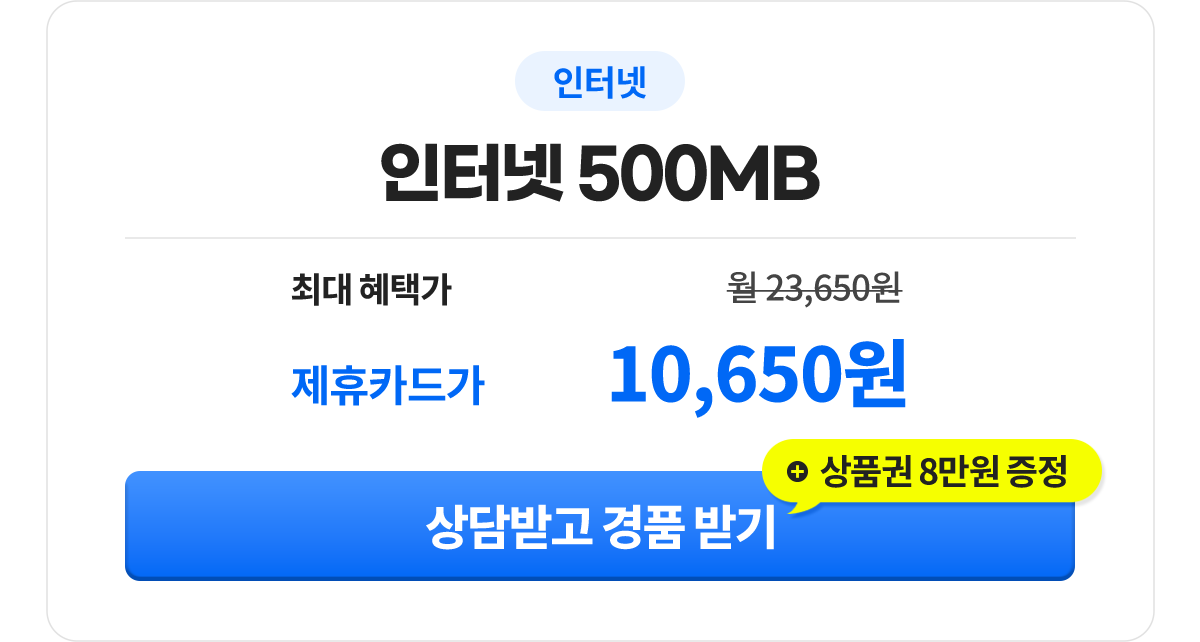 인터넷

인터넷 500MB

최대 혜택가

월 23,650원

제휴카드가

10,650원

+ 상품권 8만원 증정

상담받고 경품 받기